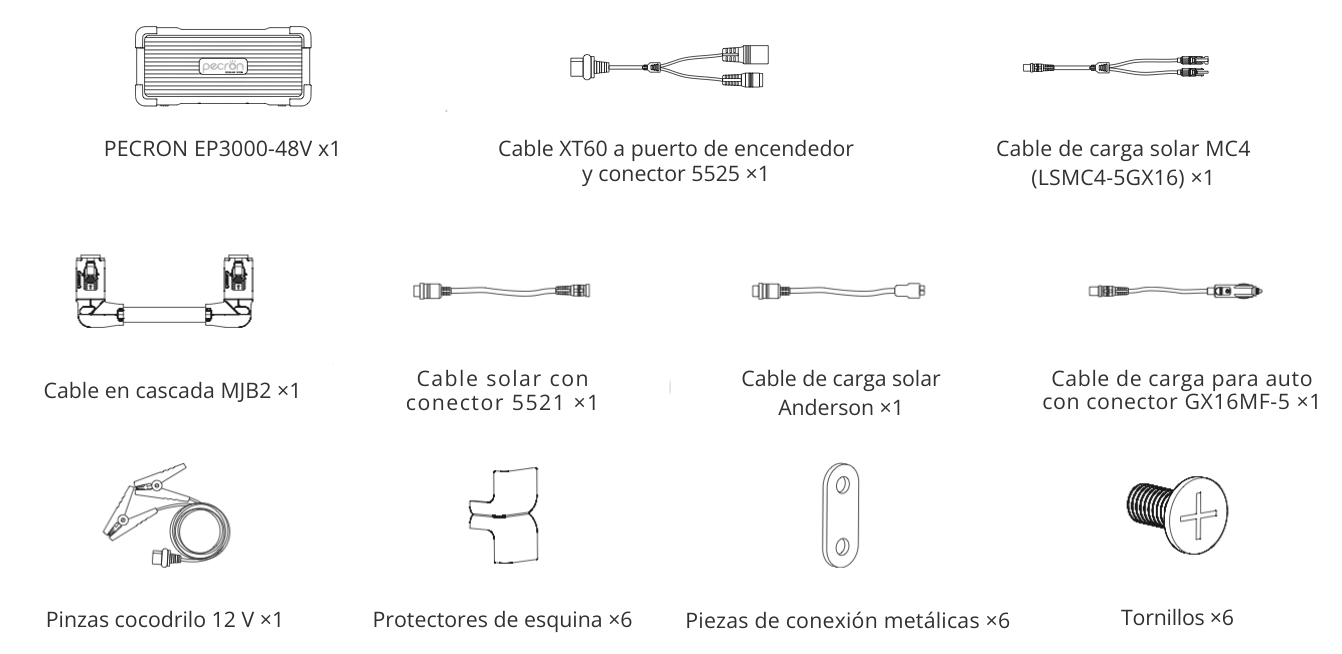 pecron

PECRON EP3000-48V x1

Cable XT60 a puerto de encendedor y conector 5525 ×1

Cable de carga solar MC4 (LSMC4-5GX16) ×1

Cable en cascada MJB2 ×1

Cable solar con conector 5521 ×1

Cable de carga solar Anderson ×1

Cable de carga para auto con conector GX16MF-5 ×1

Pinzas cocodrilo 12 V ×1

Protectores de esquina ×6

Piezas de conexión metálicas ×6

Tornillos ×6